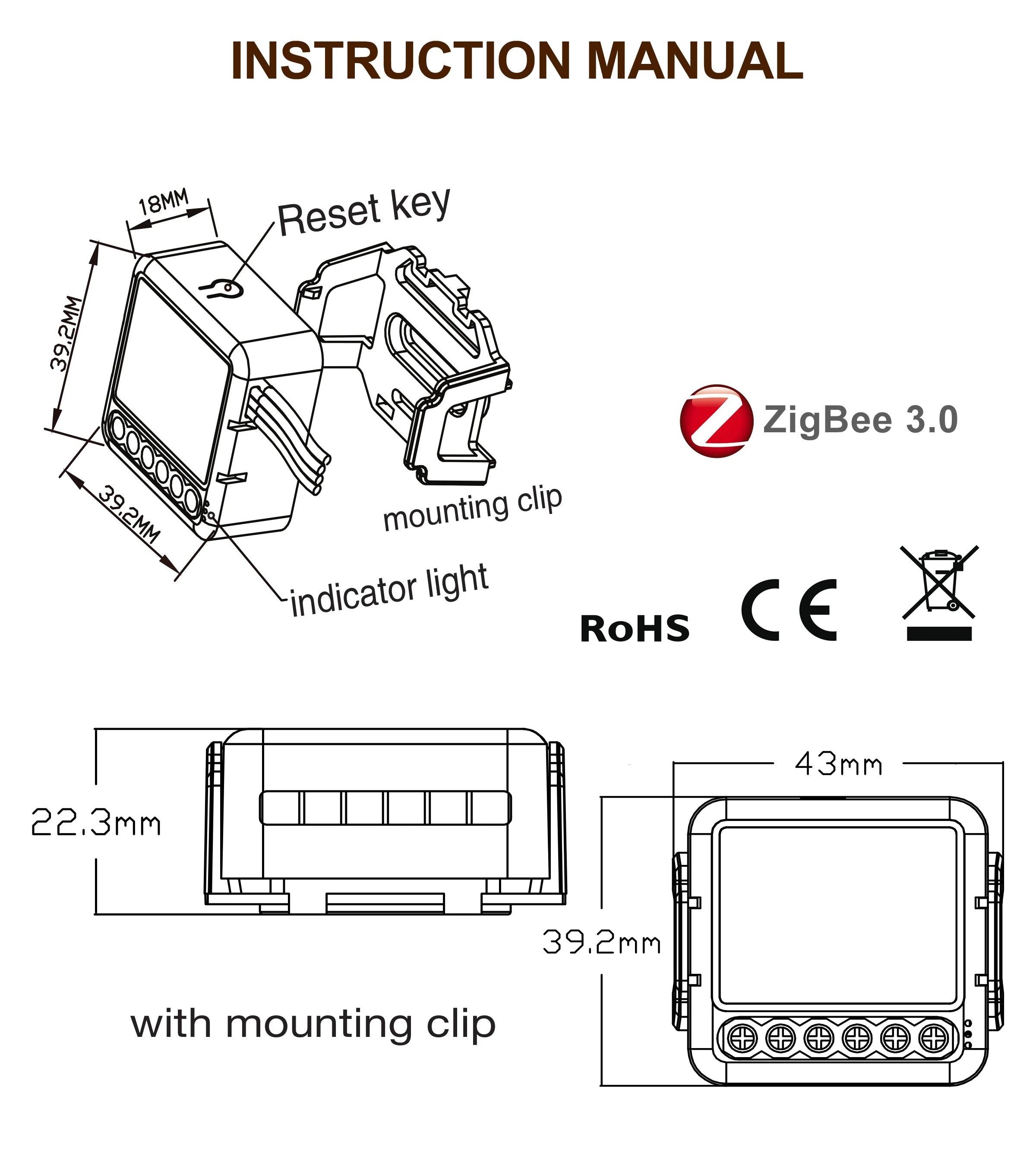 INSTRUCTION MANUAL

18MM

Reset key

39.2MM

39.2MM

mounting clip

indicator light

ZigBee 3.0

RoHS

CE

22.3mm

43mm

39.2mm

with mounting clip