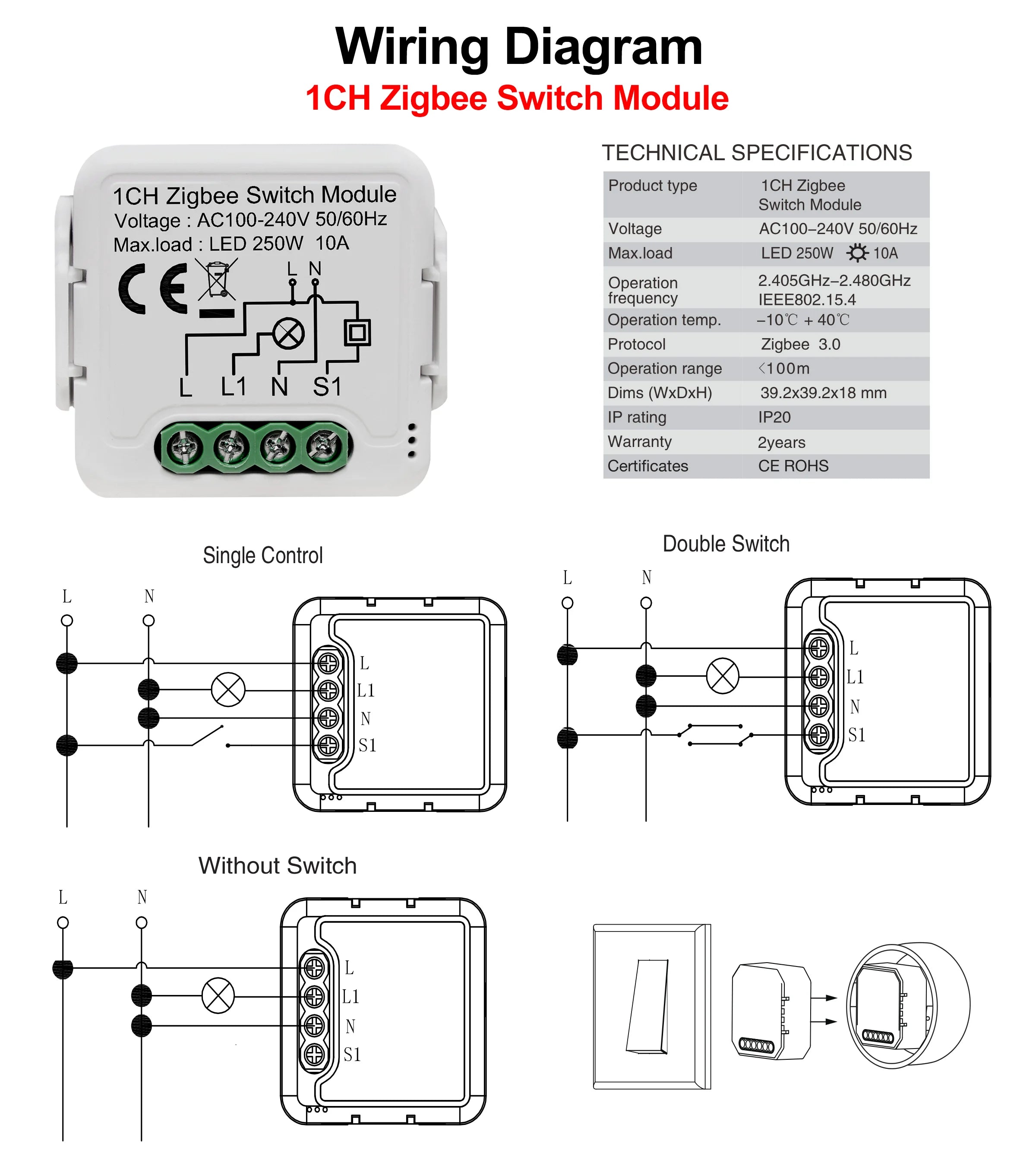 Wiring Diagram
1CH Zigbee Switch Module

1CH Zigbee Switch Module
Voltage : AC100-240V 50/60Hz
Max.load : LED 250W 10A
CE
L N
L L1 N S1

TECHNICAL SPECIFICATIONS

| Product type | 1CH Zigbee Switch Module |
|---|---|
| Voltage | AC100–240V 50/60Hz |
| Max.load | LED 250W 10A |
| Operation frequency | 2.405GHz–2.480GHz IEEE802.15.4 |
| Operation temp. | –10℃ + 40℃ |
| Protocol | Zigbee 3.0 |
| Operation range | <100m |
| Dims (WxDxH) | 39.2x39.2x18 mm |
| IP rating | IP20 |
| Warranty | 2years |
| Certificates | CE ROHS |

Single Control
L N
L L1 N S1

Double Switch
L N
L L1 N S1

Without Switch
L N
L L1 N S1