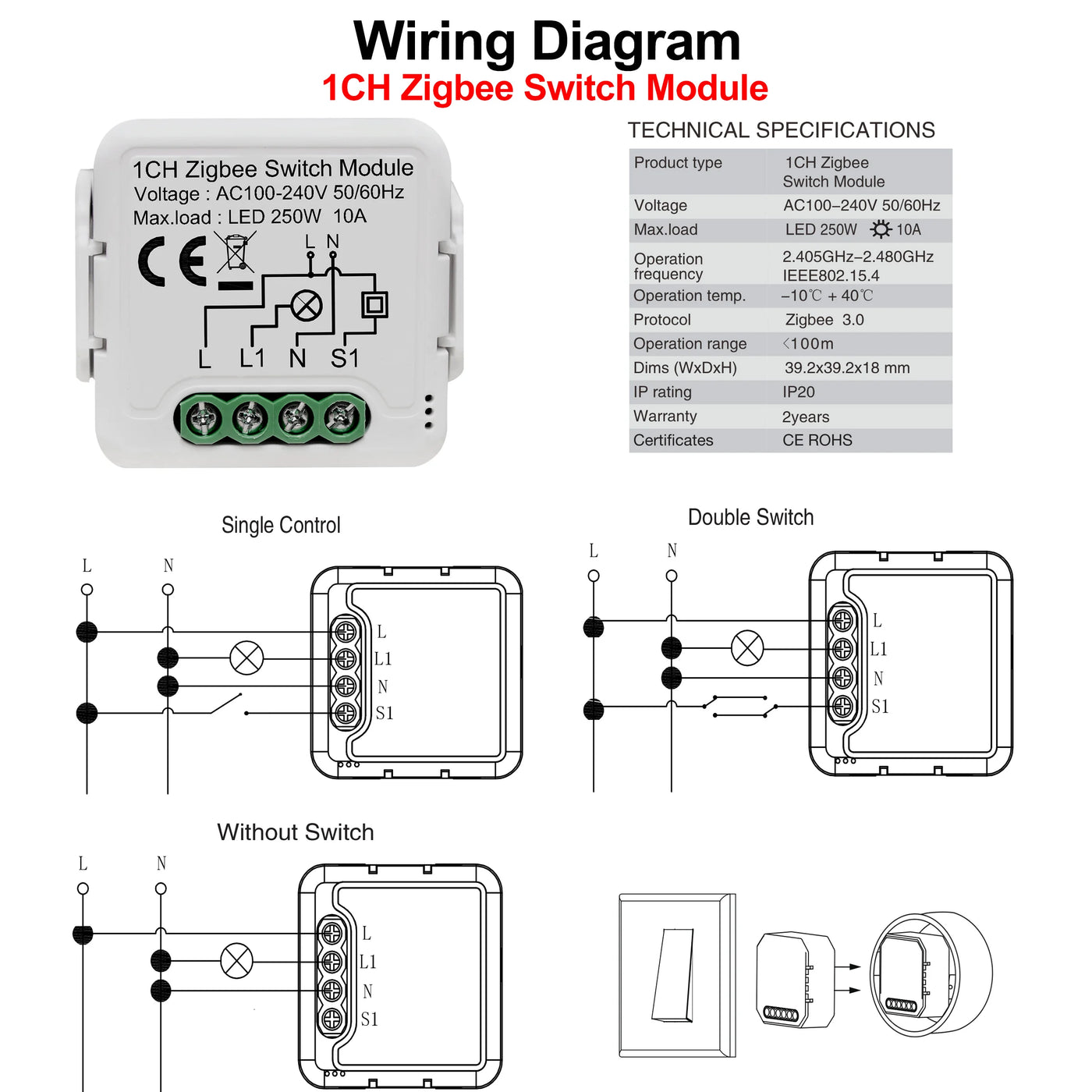 Wiring Diagram
1CH Zigbee Switch Module

1CH Zigbee Switch Module
Voltage : AC100-240V 50/60Hz
Max.load : LED 250W 10A
CE
L N
L L1 N S1

TECHNICAL SPECIFICATIONS

| Product type | 1CH Zigbee Switch Module |
|---|---|
| Voltage | AC100–240V 50/60Hz |
| Max.load | LED 250W 10A |
| Operation frequency | 2.405GHz–2.480GHz IEEE802.15.4 |
| Operation temp. | –10℃ + 40℃ |
| Protocol | Zigbee 3.0 |
| Operation range | <100m |
| Dims (WxDxH) | 39.2x39.2x18 mm |
| IP rating | IP20 |
| Warranty | 2years |
| Certificates | CE ROHS |

Single Control
L N
L
L1
N
S1

Double Switch
L N
L
L1
N
S1

Without Switch
L N
L
L1
N
S1