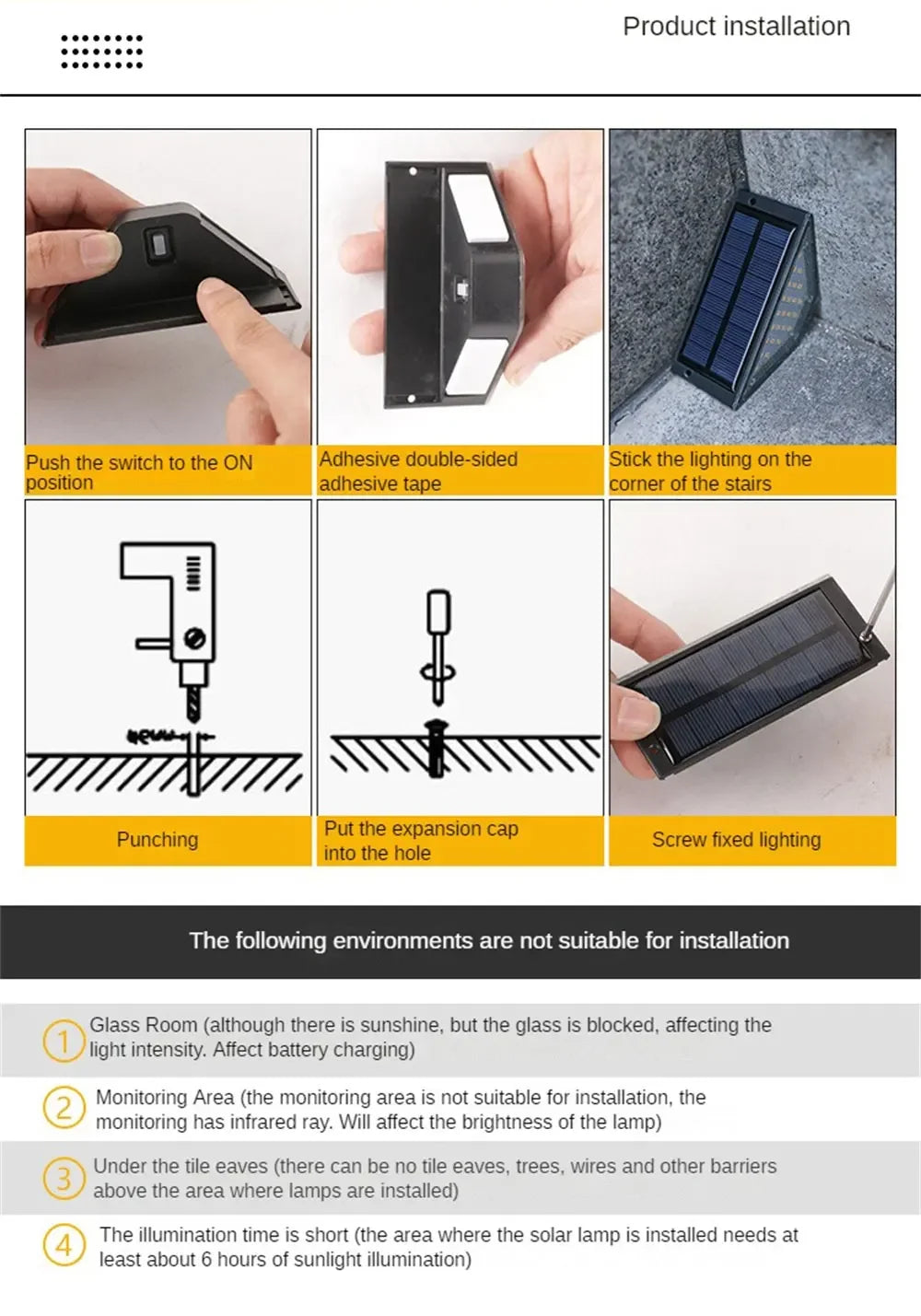 Product installation

Push the switch to the ON position

Adhesive double-sided adhesive tape

Stick the lighting on the corner of the stairs

Punching

Put the expansion cap into the hole

Screw fixed lighting

The following environments are not suitable for installation

1 Glass Room (although there is sunshine, but the glass is blocked, affecting the light intensity. Affect battery charging)

2 Monitoring Area (the monitoring area is not suitable for installation, the monitoring has infrared ray. Will affect the brightness of the lamp)

3 Under the tile eaves (there can be no tile eaves, trees, wires and other barriers above the area where lamps are installed)

4 The illumination time is short (the area where the solar lamp is installed needs at least about 6 hours of sunlight illumination)