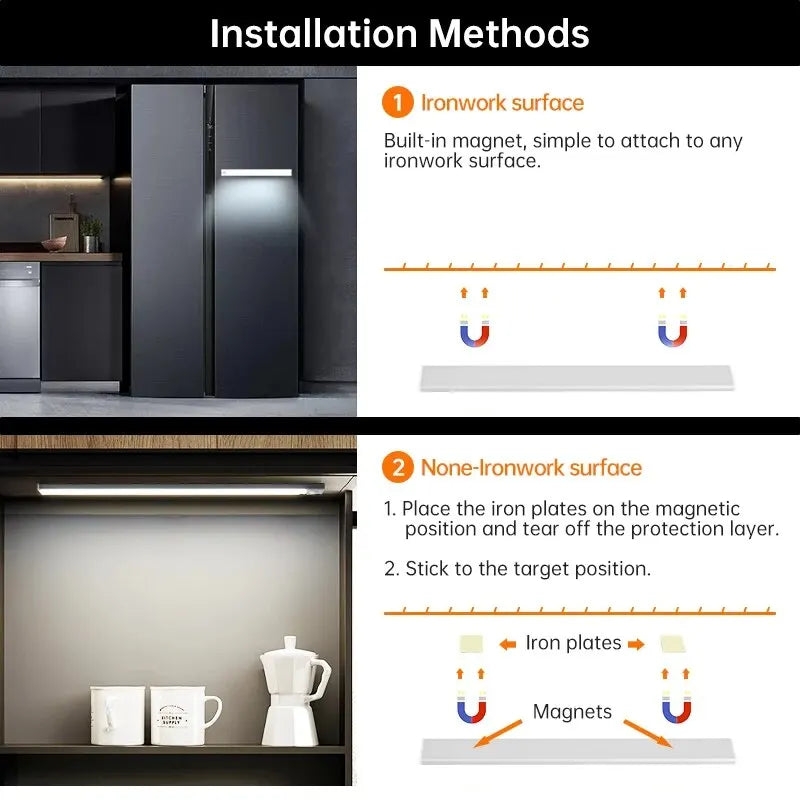 Installation Methods

1 Ironwork surface

Built-in magnet, simple to attach to any ironwork surface.

2 None-Ironwork surface

1. Place the iron plates on the magnetic position and tear off the protection layer.

2. Stick to the target position.

Iron plates

Magnets

KITCHEN SUPPLY