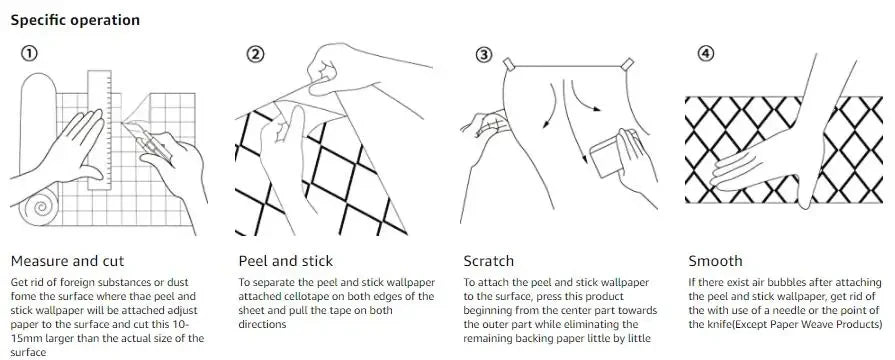 Specific operation

①

Measure and cut

Get rid of foreign substances or dust fome the surface where thae peel and stick wallpaper will be attached adjust paper to the surface and cut this 10-15mm larger than the actual size of the surface

②

Peel and stick

To separate the peel and stick wallpaper attached cellotape on both edges of the sheet and pull the tape on both directions

③

Scratch

To attach the peel and stick wallpaper to the surface, press this product beginning from the center part towards the outer part while eliminating the remaining backing paper little by little

④

Smooth

If there exist air bubbles after attaching the peel and stick wallpaper, get rid of the with use of a needle or the point of the knife(Except Paper Weave Products)