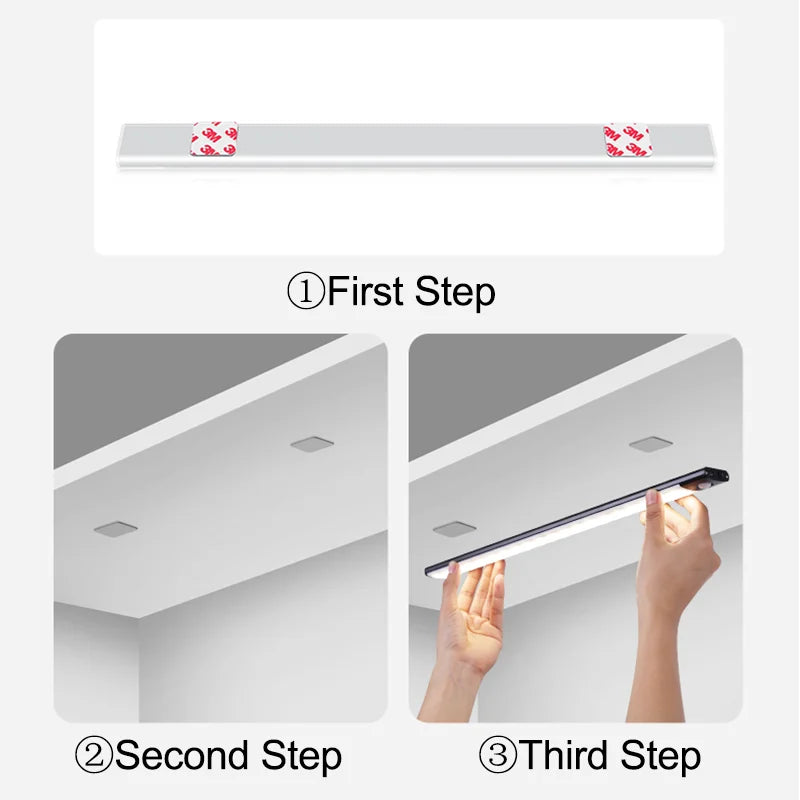 3M 3M 3M

3M 3M 3M

①First Step

②Second Step

③Third Step