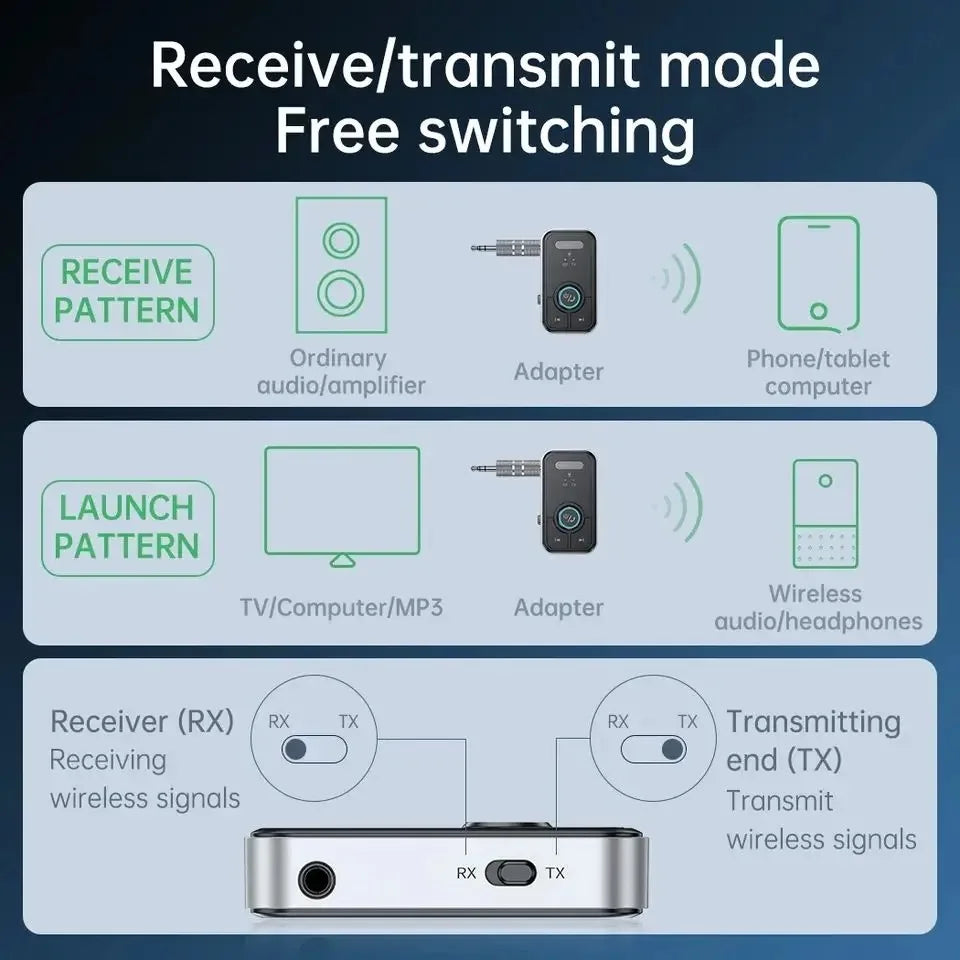 Receive/transmit mode
Free switching

RECEIVE PATTERN

Ordinary audio/amplifier

Adapter

Phone/tablet computer

LAUNCH PATTERN

TV/Computer/MP3

Adapter

Wireless audio/headphones

Receiver (RX)
Receiving wireless signals

RX TX

RX TX

Transmitting end (TX)
Transmit wireless signals

RX TX