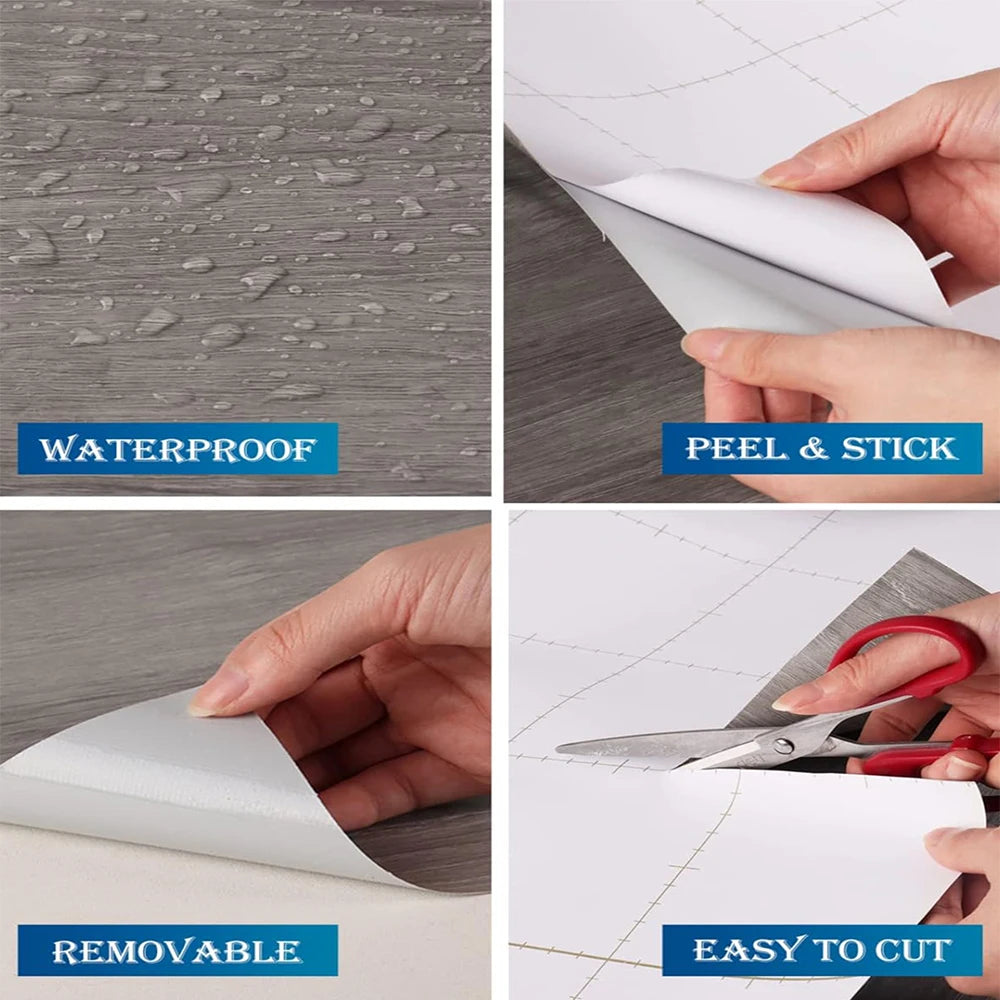 WATERPROOF

PEEL & STICK

REMOVABLE

EASY TO CUT